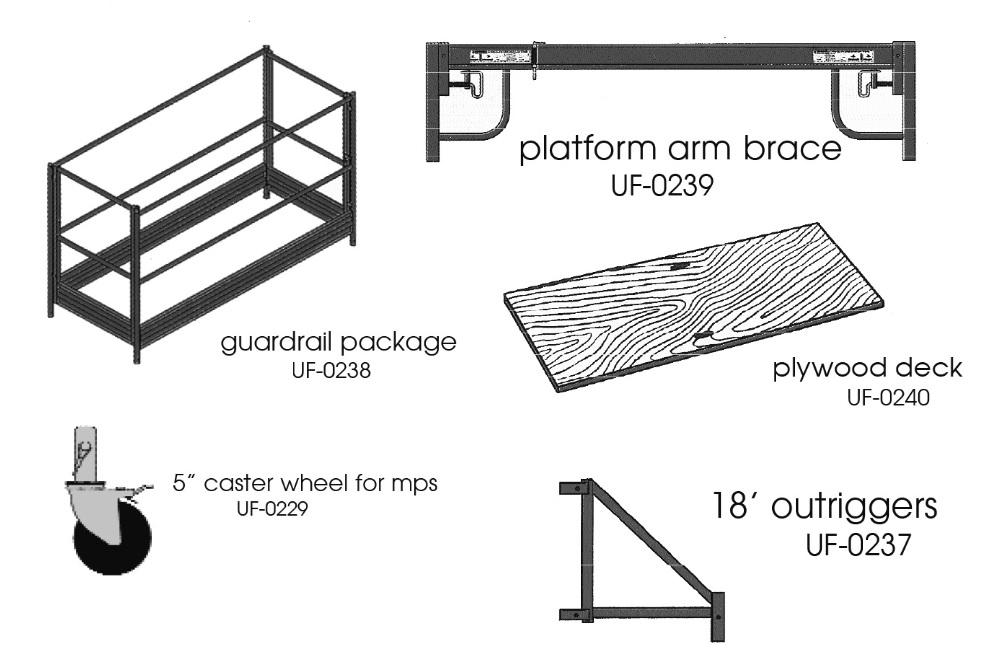 platform arm brace
UF-0239

guardrail package
UF-0238

plywood deck
UF-0240

5″ caster wheel for mps
UF-0229

18′ outriggers
UF-0237